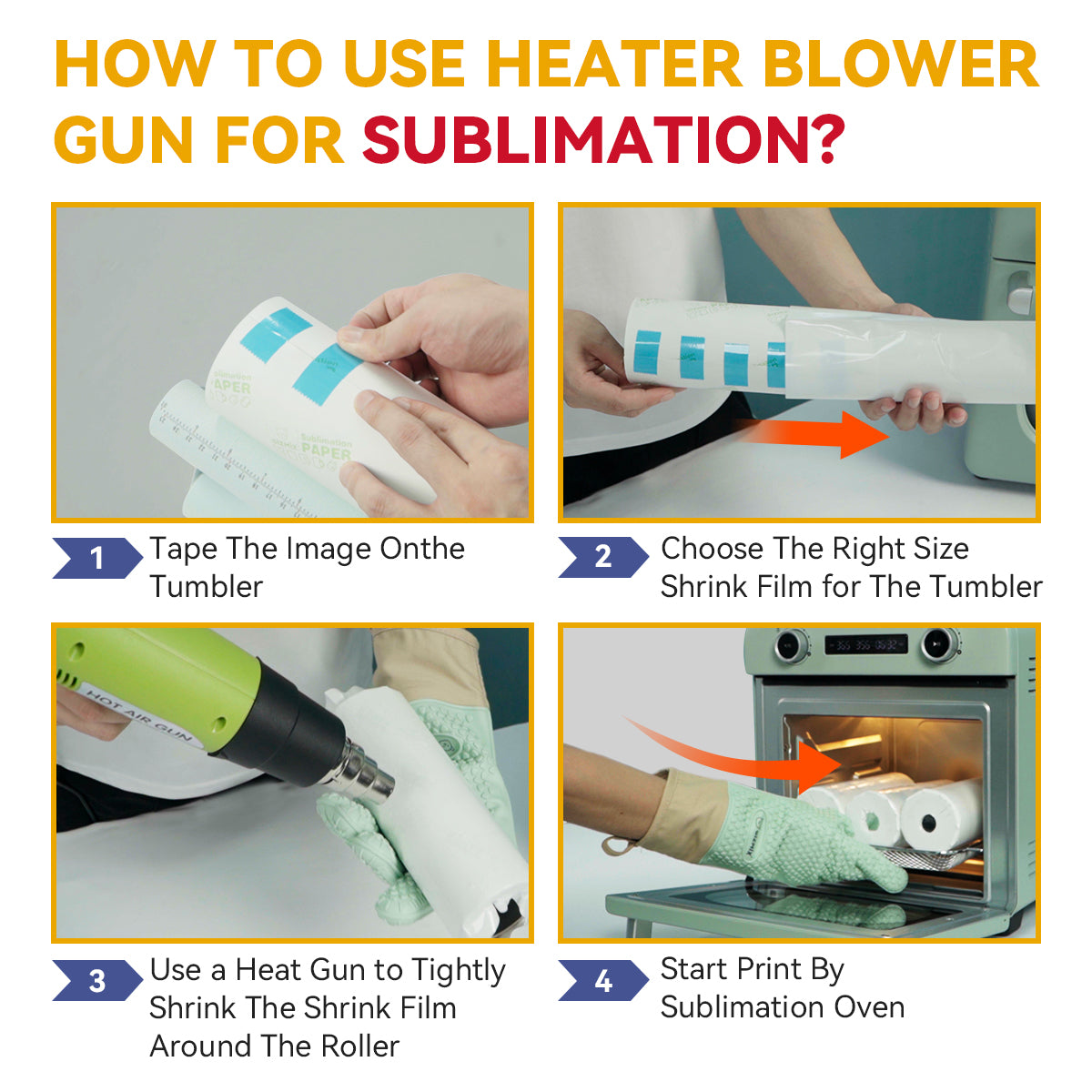 HOW TO USE HEATER BLOWER GUN FOR SUBLIMATION?

Sublimation PAPER

Sublimation PAPER

1 Tape The Image Onthe Tumbler

2 Choose The Right Size Shrink Film for The Tumbler

HOT AIR GUN

3 Use a Heat Gun to Tightly Shrink The Shrink Film Around The Roller

4 Start Print By Sublimation Oven