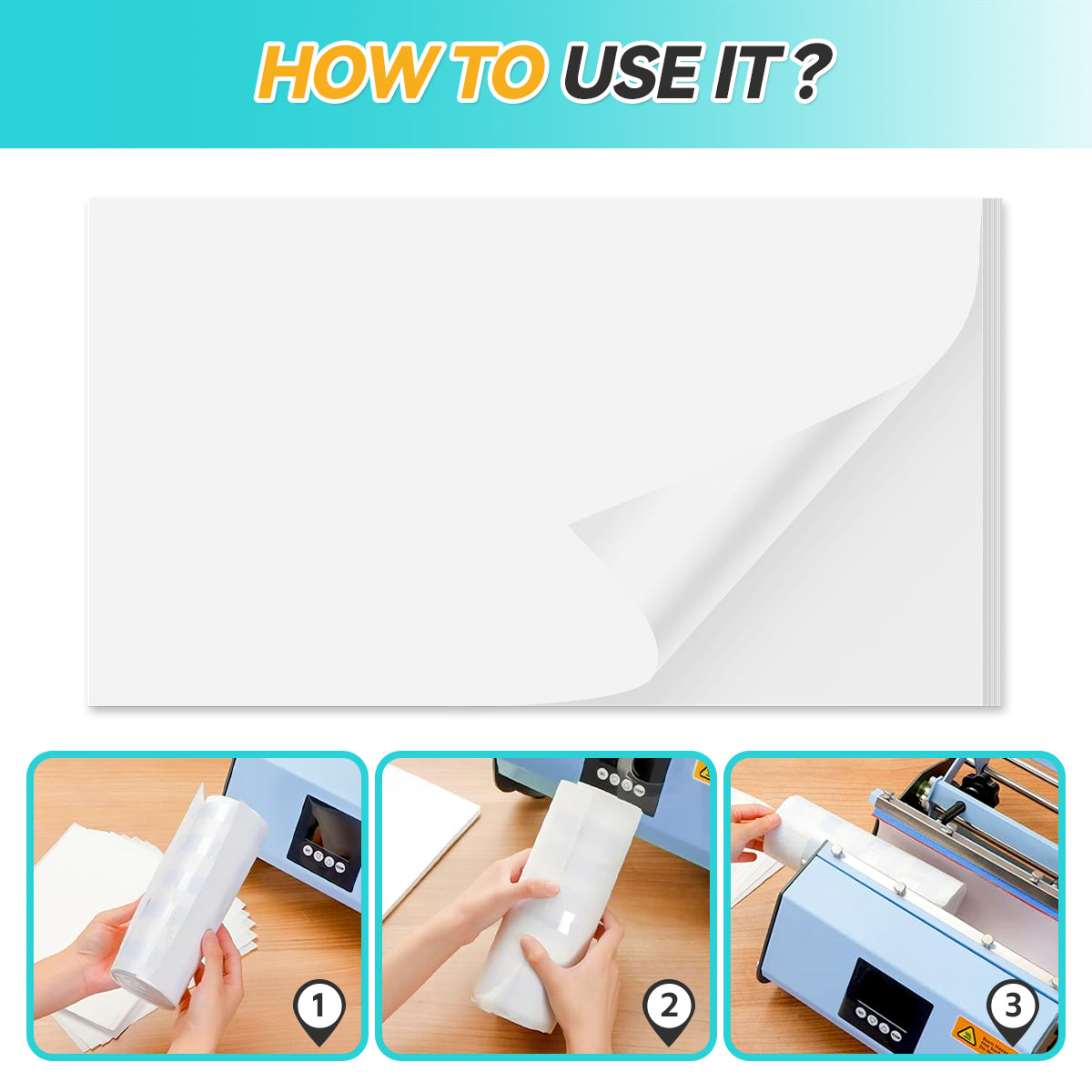 HOW TO USE IT ?

1

2

3